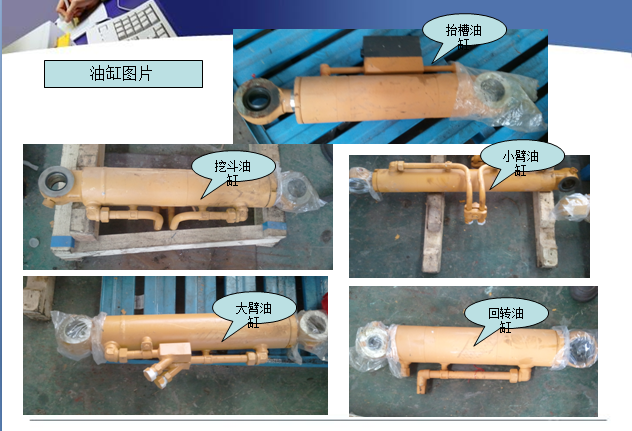 油缸图片

抬槽油缸

挖斗油缸

小臂油缸

大臂油缸

回转油缸